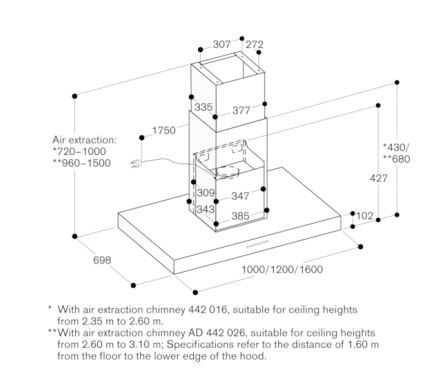 307
272
335
377
1750
Air extraction:
*720–1000
**960–1500
*430/
**680
427
309
347
343
385
102
698
1000/1200/1600

* With air extraction chimney 442 016, suitable for ceiling heights from 2.35 m to 2.60 m.
**With air extraction chimney AD 442 026, suitable for ceiling heights from 2.60 m to 3.10 m; Specifications refer to the distance of 1.60 m from the floor to the lower edge of the hood.