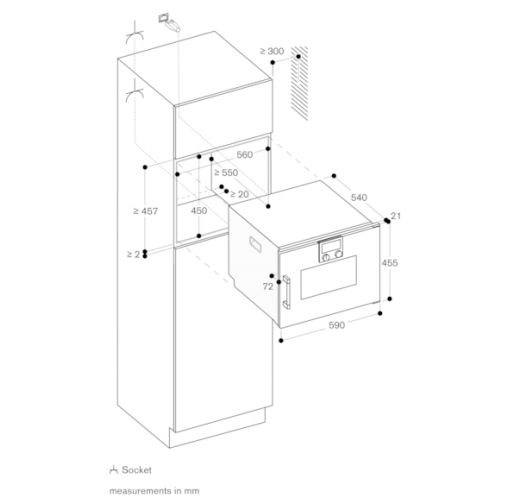 ≥ 300

560

≥ 550

≥ 20

540

21

≥ 457

450

455

≥ 2

72

590

Socket

measurements in mm