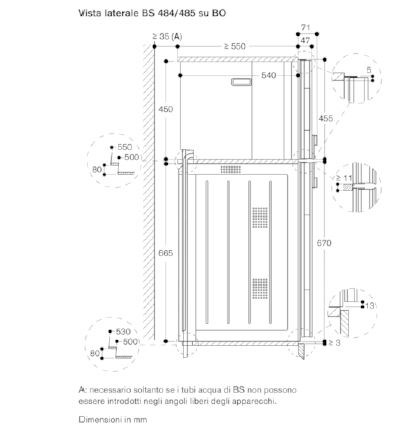 Vista laterale BS 484/485 su BO

≥ 35 (A)
≥ 550
71
47
540
5
450
455
550
500
80
≥ 11
665
670
13
530
500
80
≥ 3

A: necessario soltanto se i tubi acqua di BS non possono essere introdotti negli angoli liberi degli apparecchi.

Dimensioni in mm