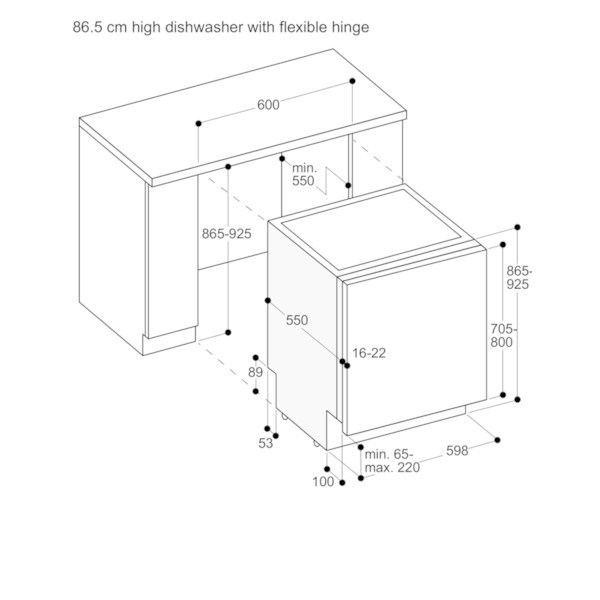 86.5 cm high dishwasher with flexible hinge

600

min. 550

865-925

865-925

705-800

550

16-22

89

53

100

min. 65-max. 220

598