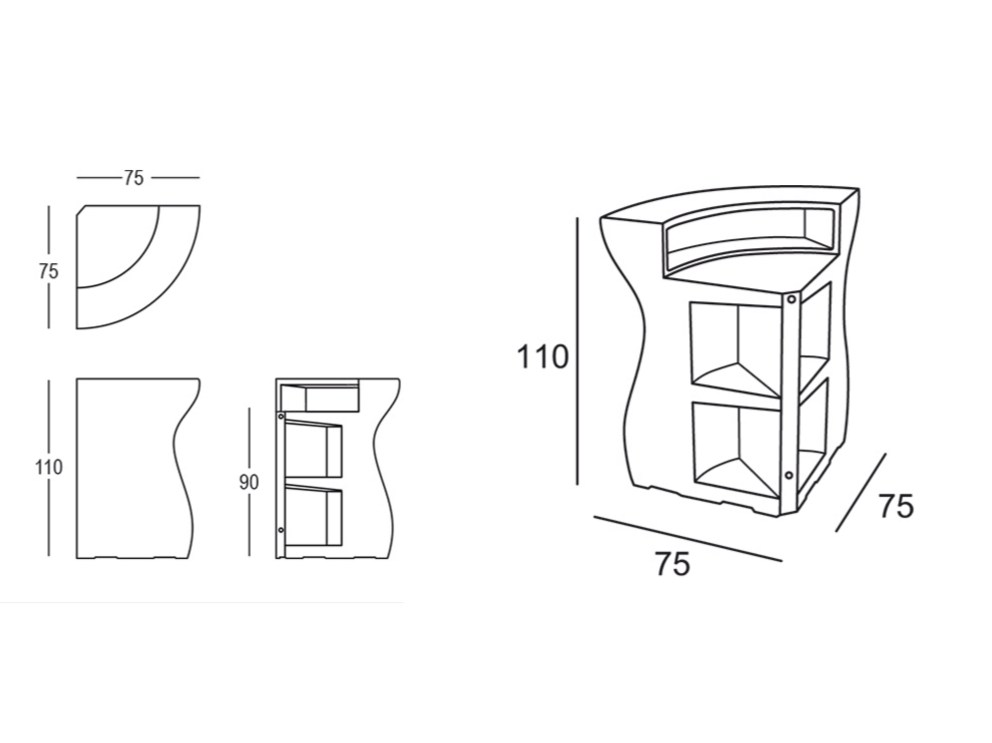 75
75
110
90
110
75
75