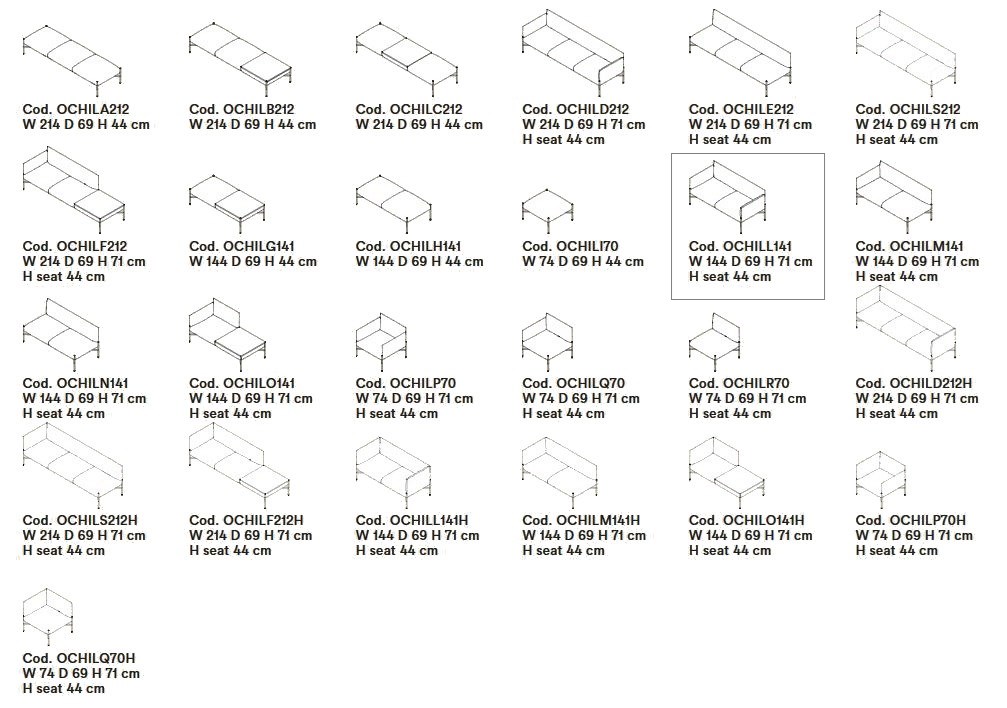 Cod. OCHILA212
W 214 D 69 H 44 cm

Cod. OCHILB212
W 214 D 69 H 44 cm

Cod. OCHILC212
W 214 D 69 H 44 cm

Cod. OCHILD212
W 214 D 69 H 71 cm
H seat 44 cm

Cod. OCHILE212
W 214 D 69 H 71 cm
H seat 44 cm

Cod. OCHILS212
W 214 D 69 H 71 cm
H seat 44 cm

Cod. OCHILF212
W 214 D 69 H 71 cm
H seat 44 cm

Cod. OCHILG141
W 144 D 69 H 44 cm

Cod. OCHILH141
W 144 D 69 H 44 cm

Cod. OCHILI70
W 74 D 69 H 44 cm

Cod. OCHILL141
W 144 D 69 H 71 cm
H seat 44 cm

Cod. OCHILM141
W 144 D 69 H 71 cm
H seat 44 cm

Cod. OCHILN141
W 144 D 69 H 71 cm
H seat 44 cm

Cod. OCHILO141
W 144 D 69 H 71 cm
H seat 44 cm

Cod. OCHILP70
W 74 D 69 H 71 cm
H seat 44 cm

Cod. OCHILQ70
W 74 D 69 H 71 cm
H seat 44 cm

Cod. OCHILR70
W 74 D 69 H 71 cm
H seat 44 cm

Cod. OCHILD212H
W 214 D 69 H 71 cm
H seat 44 cm

Cod. OCHILS212H
W 214 D 69 H 71 cm
H seat 44 cm

Cod. OCHILF212H
W 214 D 69 H 71 cm
H seat 44 cm

Cod. OCHILL141H
W 144 D 69 H 71 cm
H seat 44 cm

Cod. OCHILM141H
W 144 D 69 H 71 cm
H seat 44 cm

Cod. OCHILO141H
W 144 D 69 H 71 cm
H seat 44 cm

Cod. OCHILP70H
W 74 D 69 H 71 cm
H seat 44 cm

Cod. OCHILQ70H
W 74 D 69 H 71 cm
H seat 44 cm