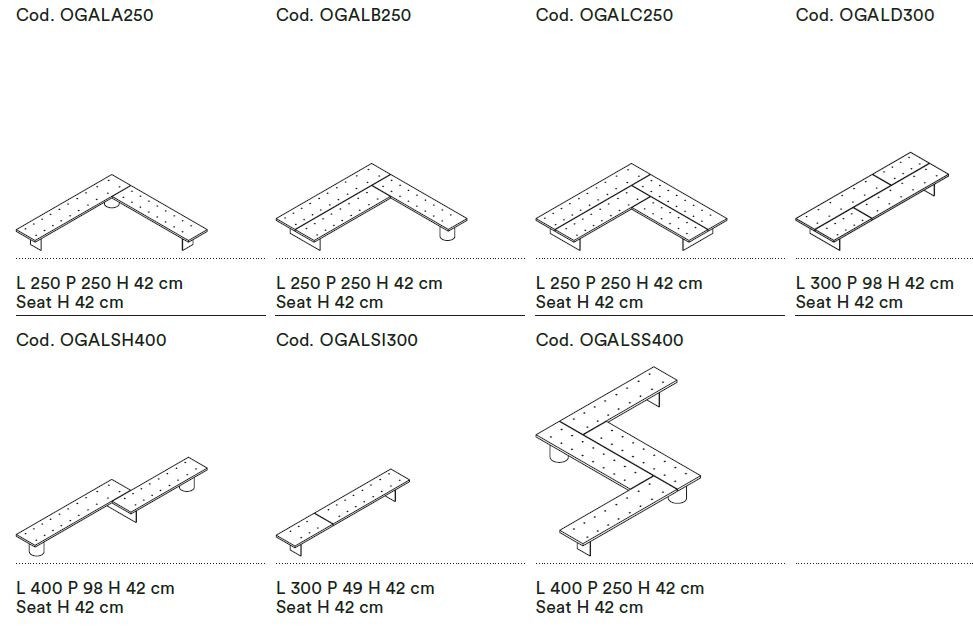 Cod. OGALA250

L 250 P 250 H 42 cm
Seat H 42 cm

Cod. OGALB250

L 250 P 250 H 42 cm
Seat H 42 cm

Cod. OGALC250

L 250 P 250 H 42 cm
Seat H 42 cm

Cod. OGALD300

L 300 P 98 H 42 cm
Seat H 42 cm

Cod. OGALSH400

L 400 P 98 H 42 cm
Seat H 42 cm

Cod. OGALSI300

L 300 P 49 H 42 cm
Seat H 42 cm

Cod. OGALSS400

L 400 P 250 H 42 cm
Seat H 42 cm