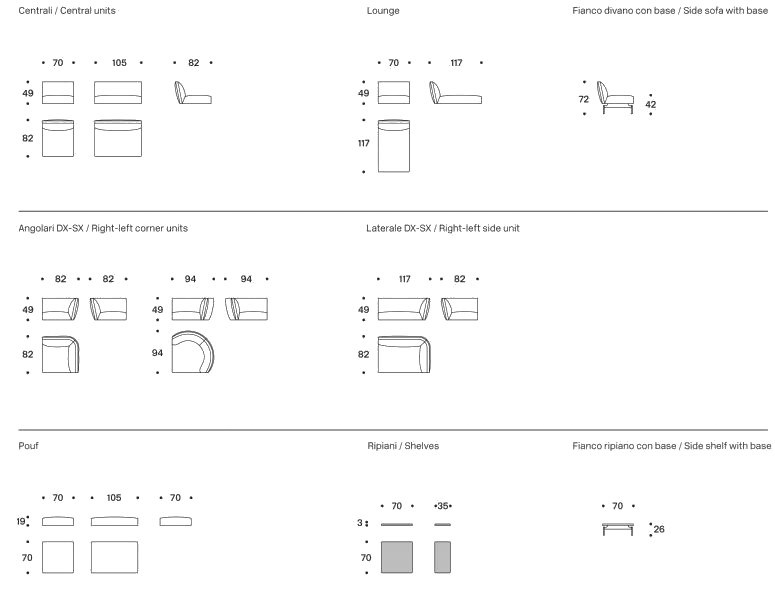 Centrali / Central units

70 105 82

49

82

Lounge

70 117

49

117

Fianco divano con base / Side sofa with base

72 42

Angolari DX-SX / Right-left corner units

82 82 94 94

49 49

82 94

Laterale DX-SX / Right-left side unit

117 82

49

82

Pouf

70 105 70

19

70

Ripiani / Shelves

70 35

3

70

Fianco ripiano con base / Side shelf with base

70

26