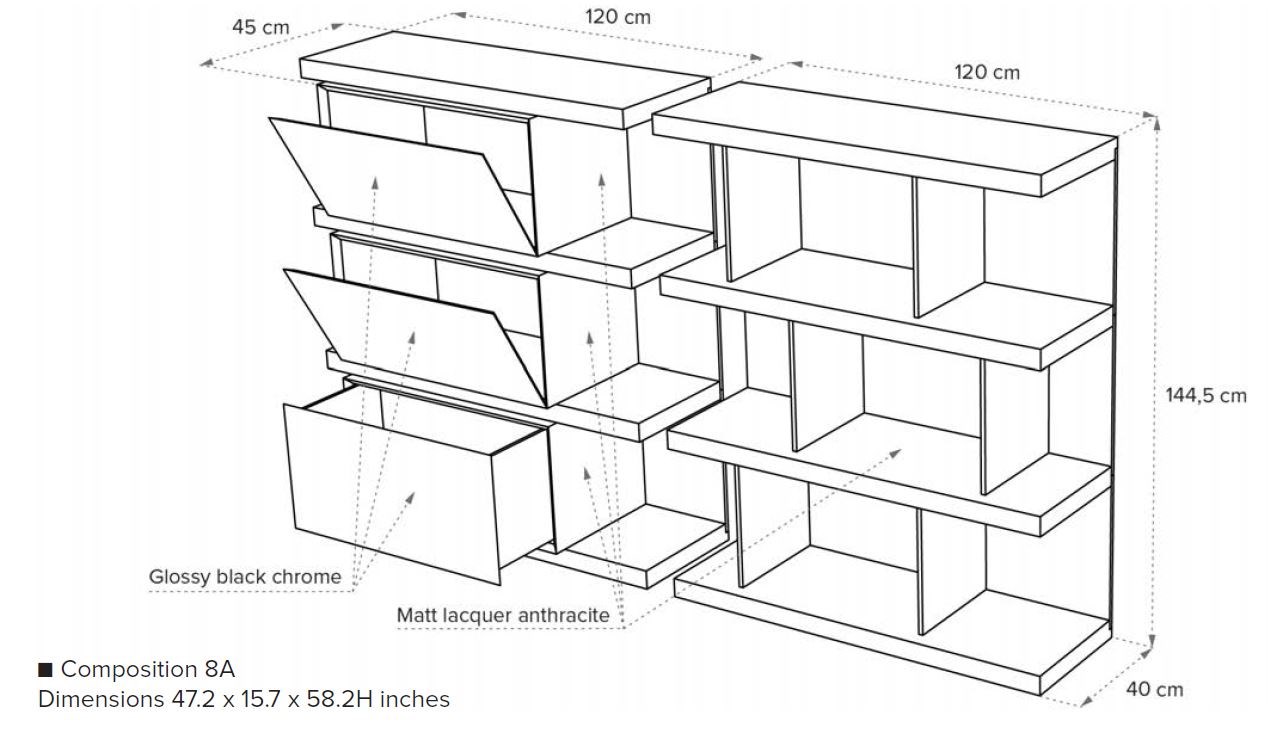 45 cm
120 cm
120 cm
144,5 cm
40 cm
Glossy black chrome
Matt lacquer anthracite

■ Composition 8A
Dimensions 47.2 x 15.7 x 58.2H inches