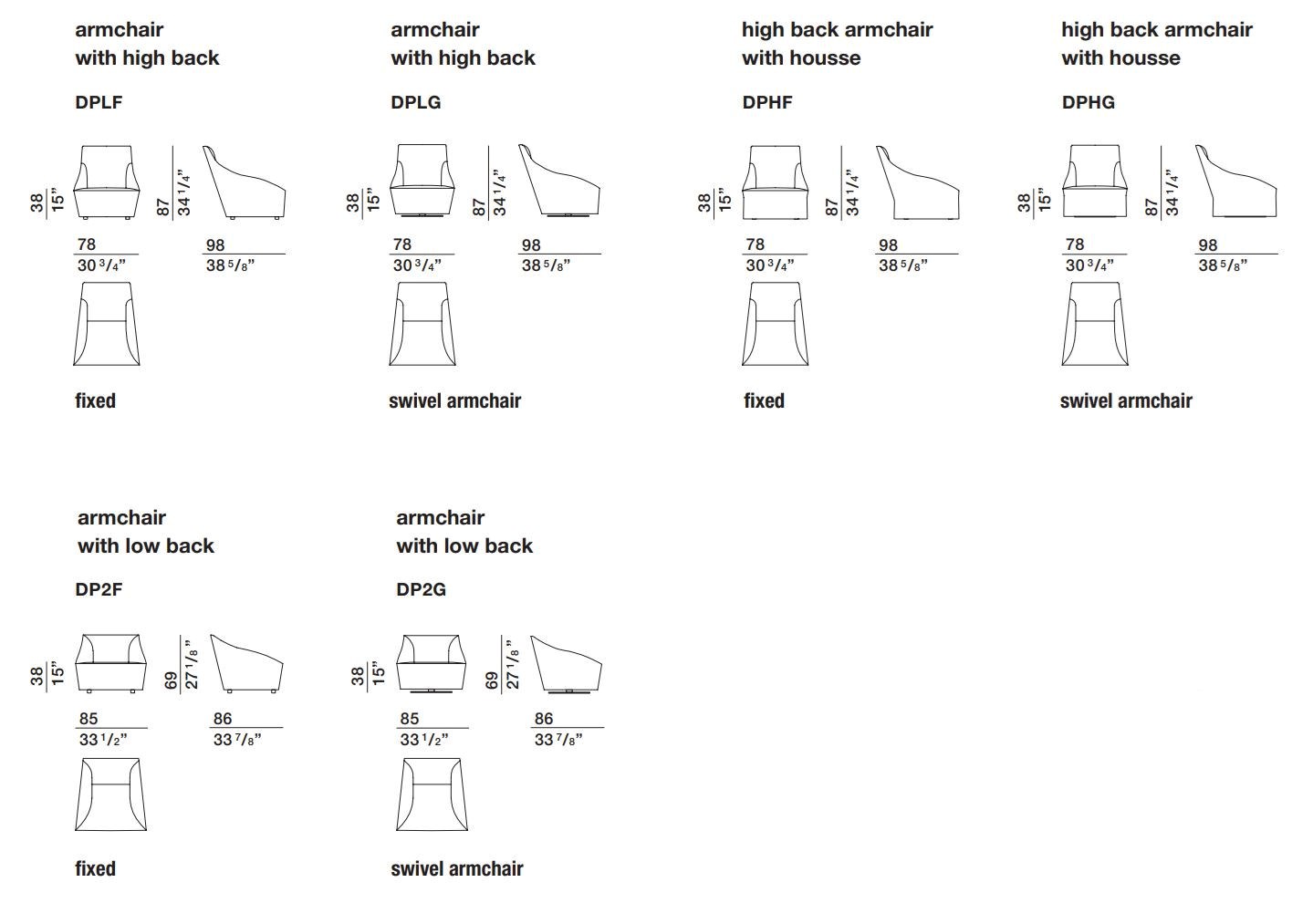 armchair
with high back

DPLF

38
15"

87
34 1/4"

78
30 3/4"

98
38 5/8"

fixed

armchair
with high back

DPLG

38
15"

87
34 1/4"

78
30 3/4"

98
38 5/8"

swivel armchair

high back armchair
with housse

DPHF

38
15"

87
34 1/4"

78
30 3/4"

98
38 5/8"

fixed

high back armchair
with housse

DPHG

38
15"

87
34 1/4"

78
30 3/4"

98
38 5/8"

swivel armchair

armchair
with low back

DP2F

38
15"

69
27 1/8"

85
33 1/2"

86
33 7/8"

fixed

armchair
with low back

DP2G

38
15"

69
27 1/8"

85
33 1/2"

86
33 7/8"

swivel armchair