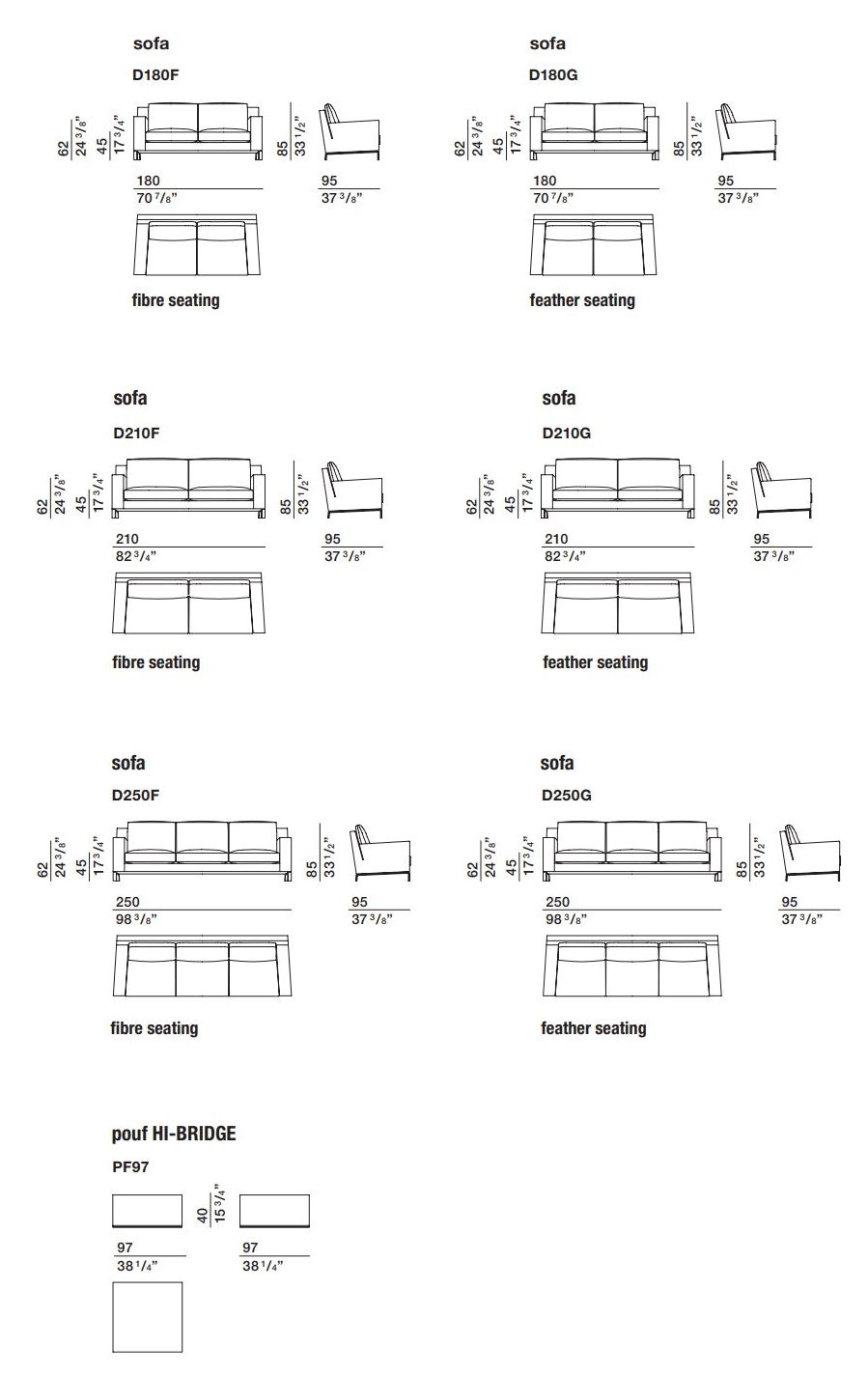 sofa

D180F

62
24 3/8"
45
17 3/4"
85
33 1/2"

180
70 7/8"
95
37 3/8"

fibre seating

sofa

D180G

62
24 3/8"
45
17 3/4"
85
33 1/2"

180
70 7/8"
95
37 3/8"

feather seating

sofa

D210F

62
24 3/8"
45
17 3/4"
85
33 1/2"

210
82 3/4"
95
37 3/8"

fibre seating

sofa

D210G

62
24 3/8"
45
17 3/4"
85
33 1/2"

210
82 3/4"
95
37 3/8"

feather seating

sofa

D250F

62
24 3/8"
45
17 3/4"
85
33 1/2"

250
98 3/8"
95
37 3/8"

fibre seating

sofa

D250G

62
24 3/8"
45
17 3/4"
85
33 1/2"

250
98 3/8"
95
37 3/8"

feather seating

pouf HI-BRIDGE

PF97

40
15 3/4"

97
38 1/4"
97
38 1/4"