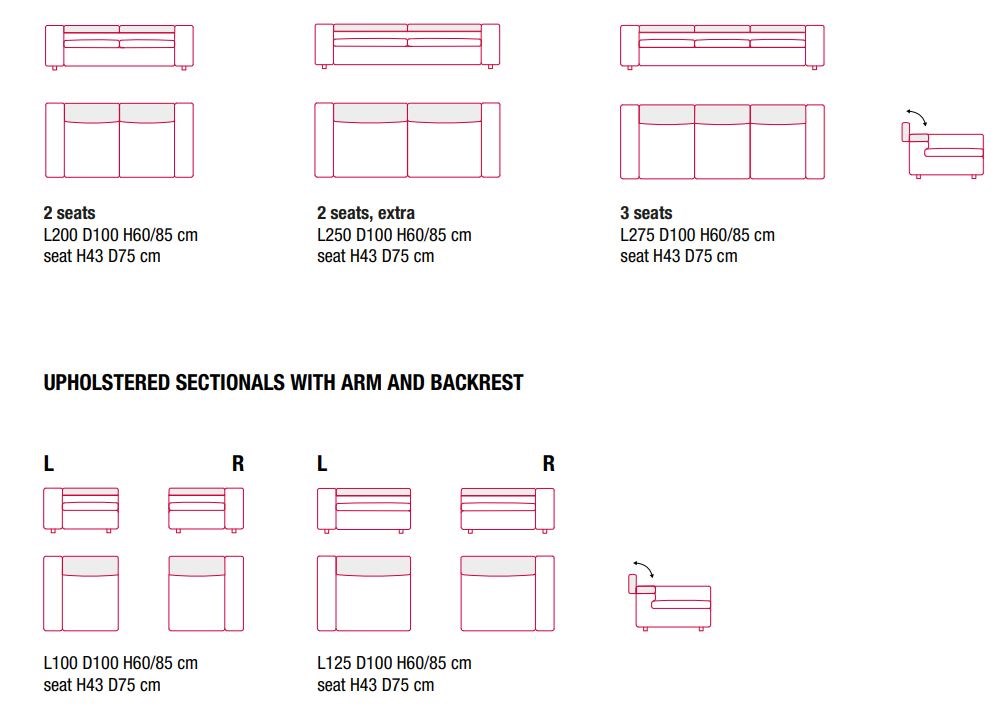 2 seats
L200 D100 H60/85 cm
seat H43 D75 cm

2 seats, extra
L250 D100 H60/85 cm
seat H43 D75 cm

3 seats
L275 D100 H60/85 cm
seat H43 D75 cm

UPHOLSTERED SECTIONALS WITH ARM AND BACKREST

L

R

L100 D100 H60/85 cm
seat H43 D75 cm

L

R

L125 D100 H60/85 cm
seat H43 D75 cm