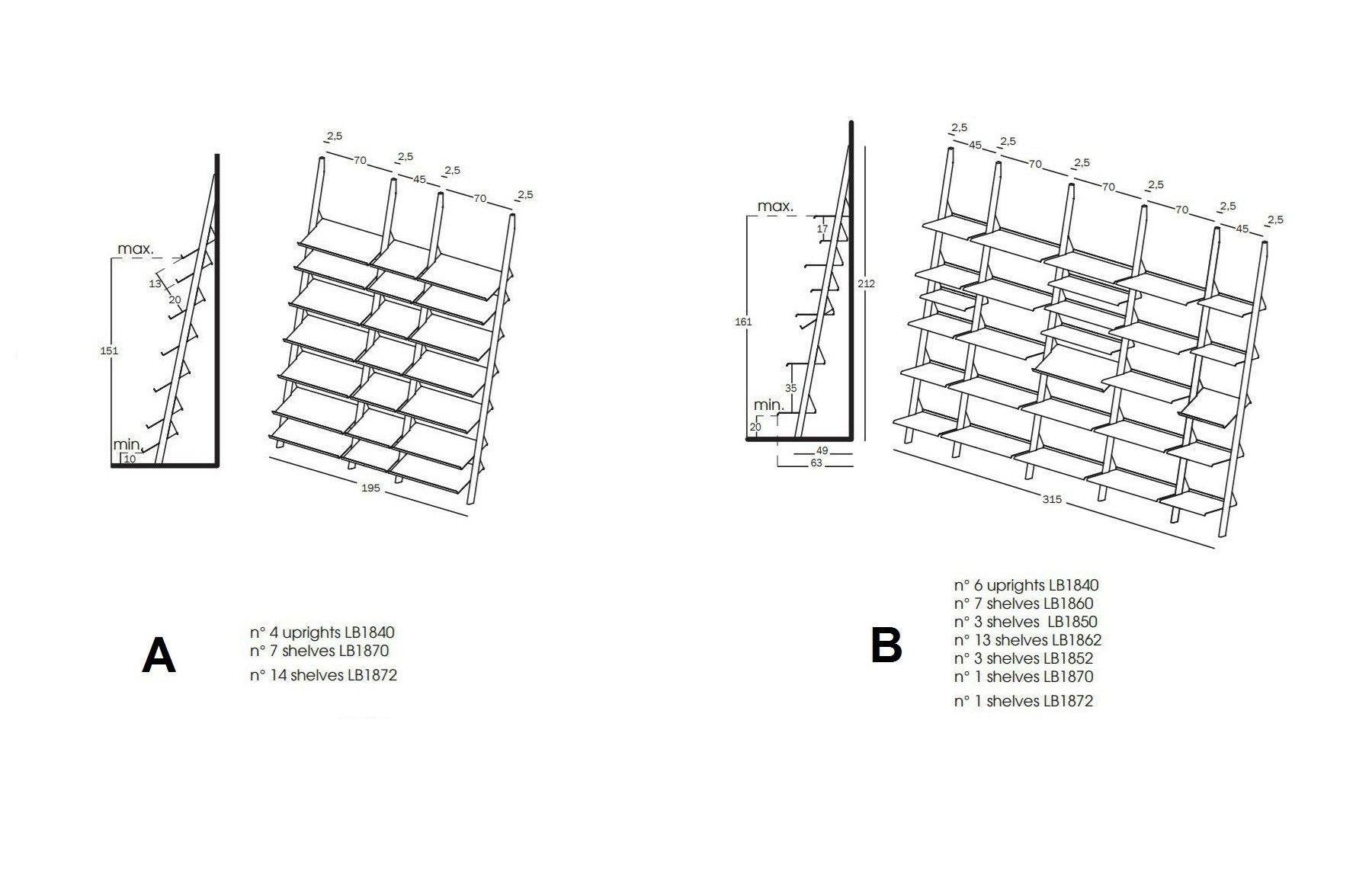 max.

13

20

151

min.

10

2,5

70

2,5

45

2,5

70

2,5

195

A

n° 4 uprights LB1840
n° 7 shelves LB1870
n° 14 shelves LB1872

max.

17

212

161

35

min.

20

49

63

2,5

45

2,5

70

2,5

70

2,5

70

2,5

45

2,5

315

B

n° 6 uprights LB1840
n° 7 shelves LB1860
n° 3 shelves LB1850
n° 13 shelves LB1862
n° 3 shelves LB1852
n° 1 shelves LB1870
n° 1 shelves LB1872