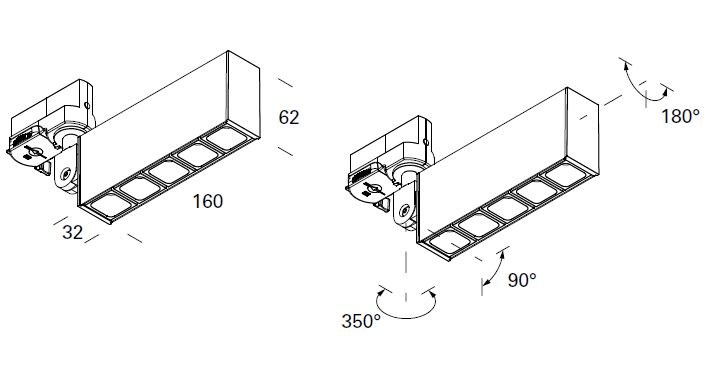 62

160

32

180°

90°

350°