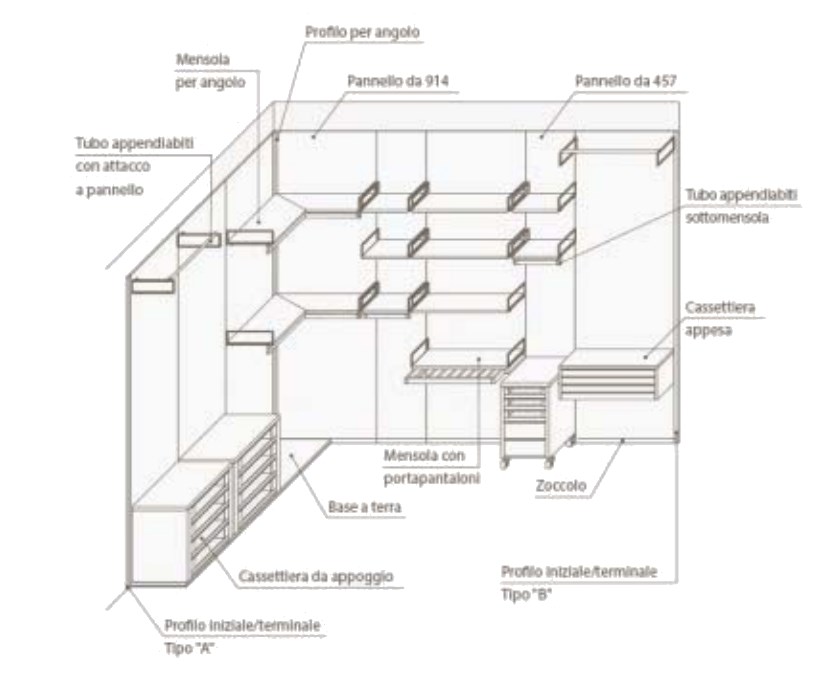 Profilo per angolo

Mensola per angolo

Pannello da 914

Pannello da 457

Tubo appendiabiti con attacco a pannello

Tubo appendiabiti sottomensola

Cassettiera appesa

Mensola con portapantaloni

Zoccolo

Base a terra

Cassettiera da appoggio

Profilo iniziale/terminale Tipo "B"

Profilo iniziale/terminale Tipo "A"