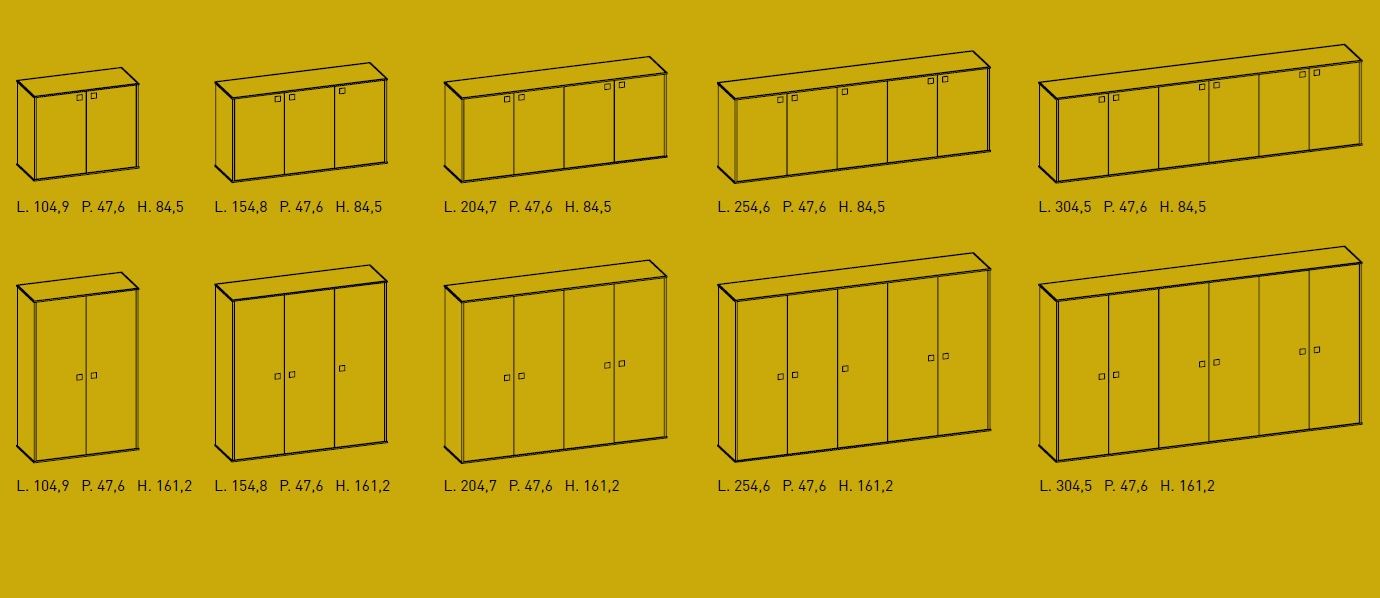 L. 104,9 P. 47,6 H. 84,5

L. 154,8 P. 47,6 H. 84,5

L. 204,7 P. 47,6 H. 84,5

L. 254,6 P. 47,6 H. 84,5

L. 304,5 P. 47,6 H. 84,5

L. 104,9 P. 47,6 H. 161,2

L. 154,8 P. 47,6 H. 161,2

L. 204,7 P. 47,6 H. 161,2

L. 254,6 P. 47,6 H. 161,2

L. 304,5 P. 47,6 H. 161,2