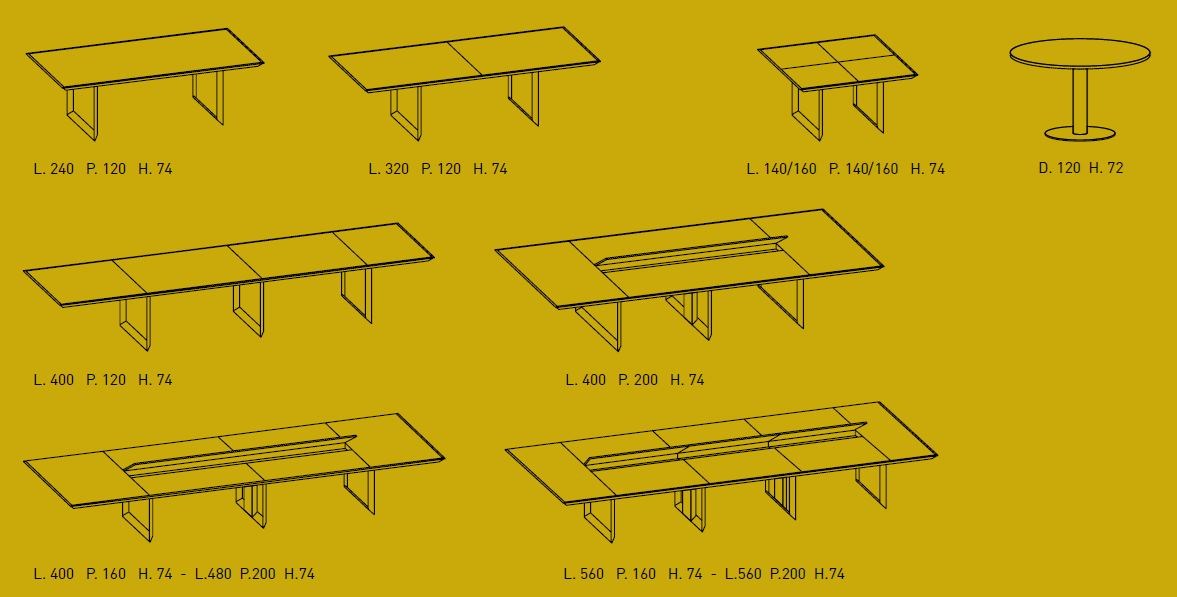 L. 240 P. 120 H. 74

L. 320 P. 120 H. 74

L. 140/160 P. 140/160 H. 74

D. 120 H. 72

L. 400 P. 120 H. 74

L. 400 P. 200 H. 74

L. 400 P. 160 H. 74 - L.480 P.200 H.74

L. 560 P. 160 H. 74 - L.560 P.200 H.74