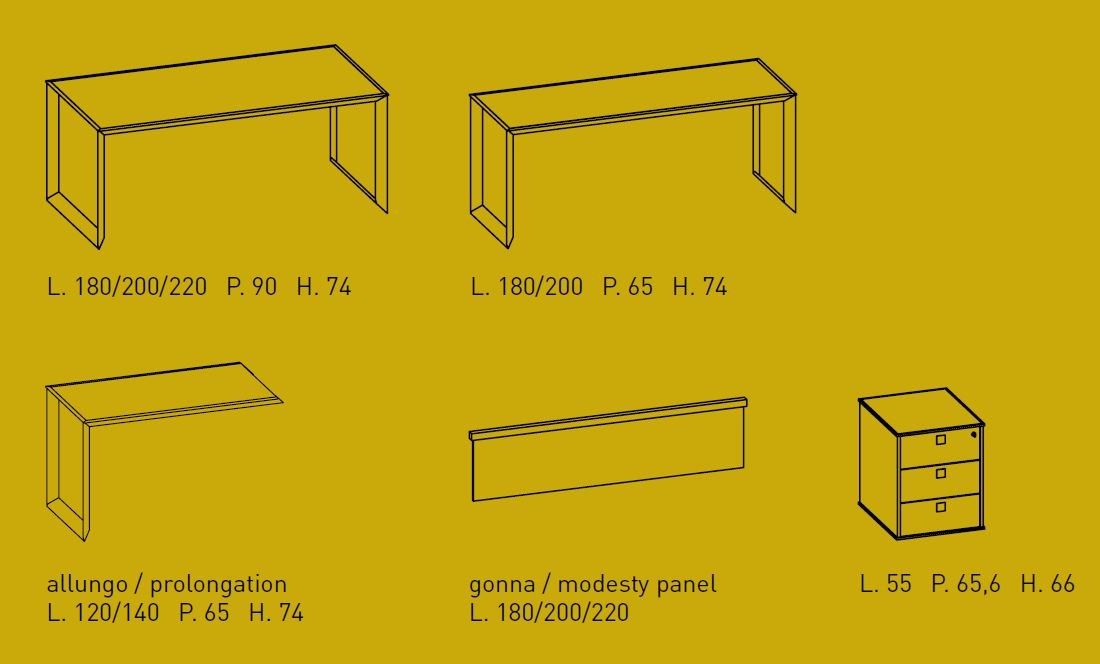 L. 180/200/220 P. 90 H. 74

L. 180/200 P. 65 H. 74

allungo / prolongation
L. 120/140 P. 65 H. 74

gonna / modesty panel
L. 180/200/220

L. 55 P. 65,6 H. 66