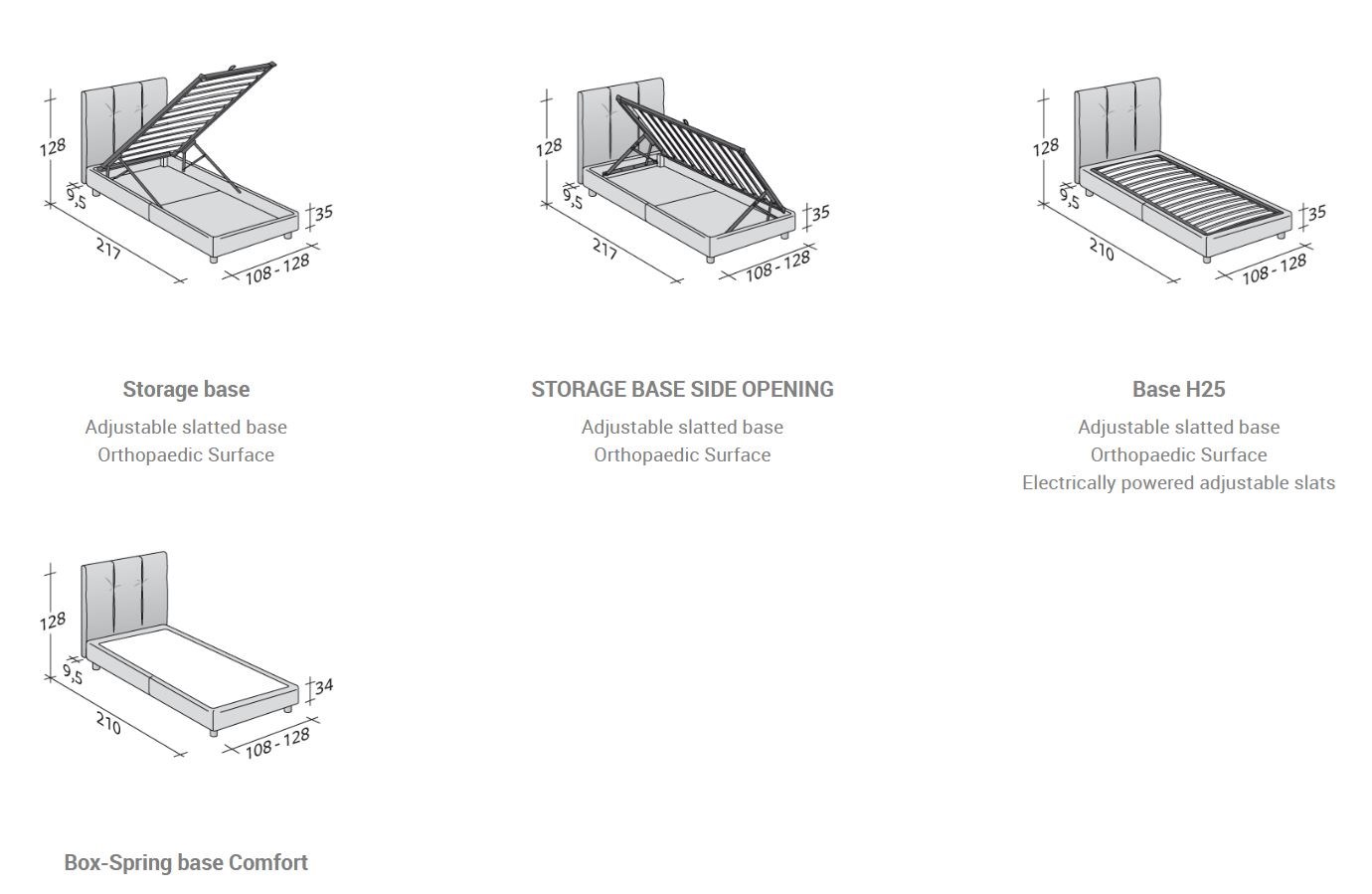 128
9,5
217
35
108 - 128

Storage base
Adjustable slatted base
Orthopaedic Surface

128
9,5
217
35
108 - 128

STORAGE BASE SIDE OPENING
Adjustable slatted base
Orthopaedic Surface

128
9,5
210
35
108 - 128

Base H25
Adjustable slatted base
Orthopaedic Surface
Electrically powered adjustable slats

128
9,5
210
34
108 - 128

Box-Spring base Comfort