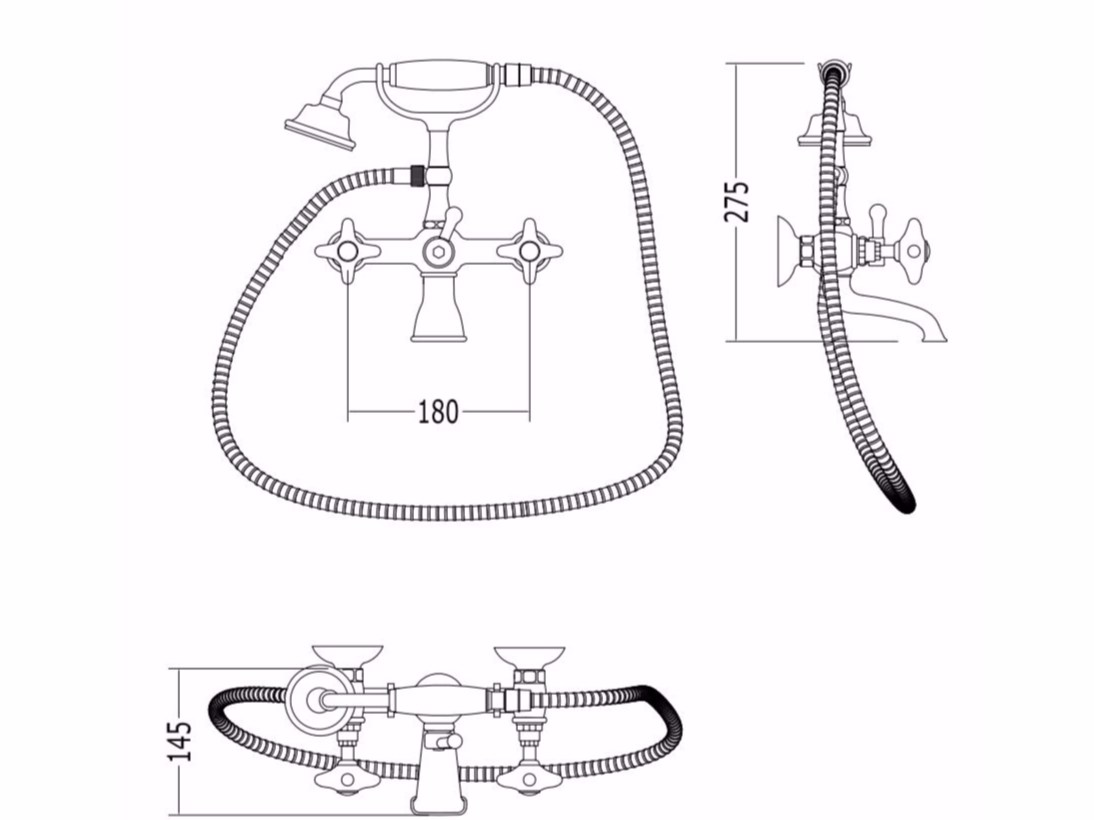 180

275

145