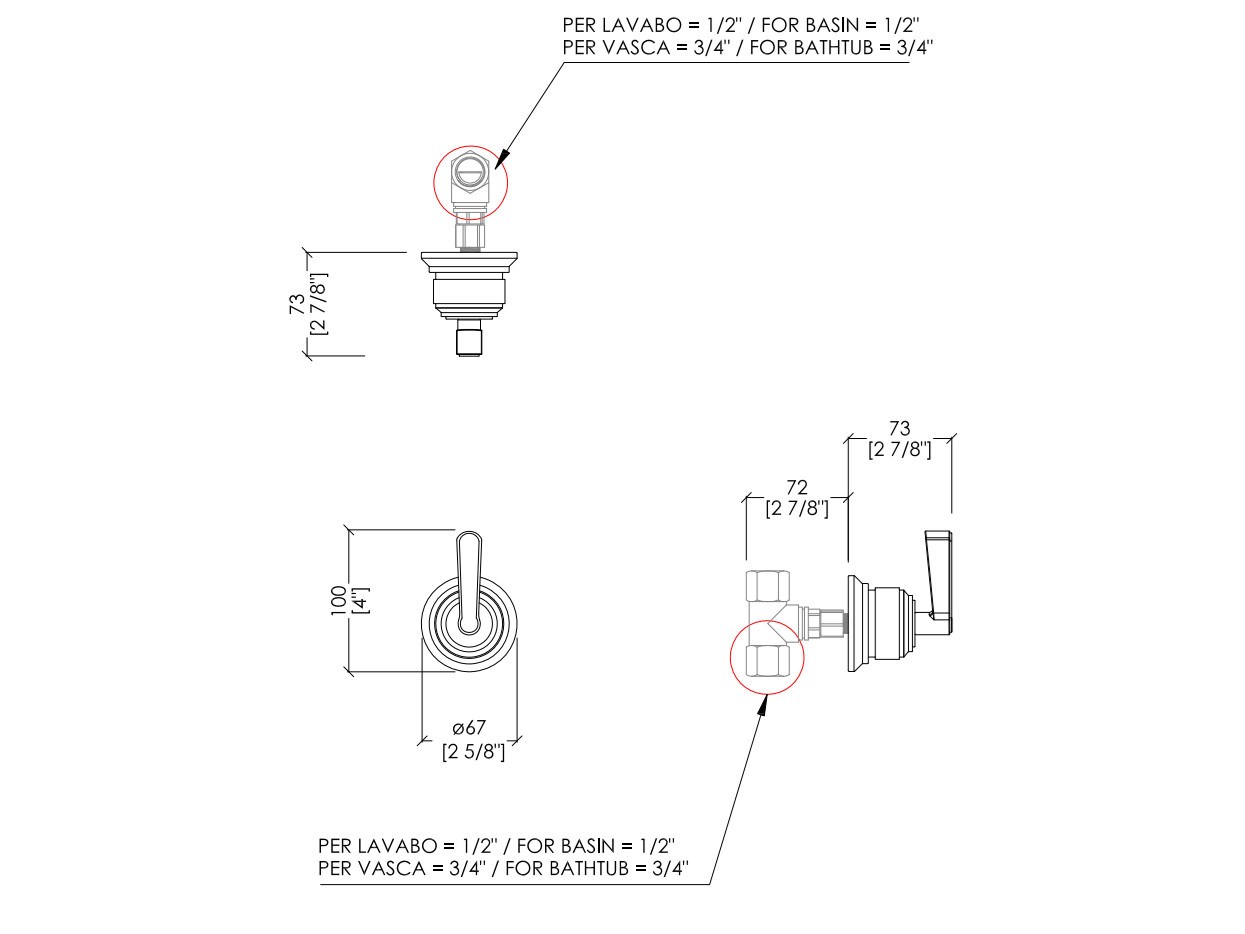 PER LAVABO = 1/2" / FOR BASIN = 1/2"
PER VASCA = 3/4" / FOR BATHTUB = 3/4"

73
[2 7/8"]

73
[2 7/8"]

72
[2 7/8"]

100
[4"]

ø67
[2 5/8"]

PER LAVABO = 1/2" / FOR BASIN = 1/2"
PER VASCA = 3/4" / FOR BATHTUB = 3/4"