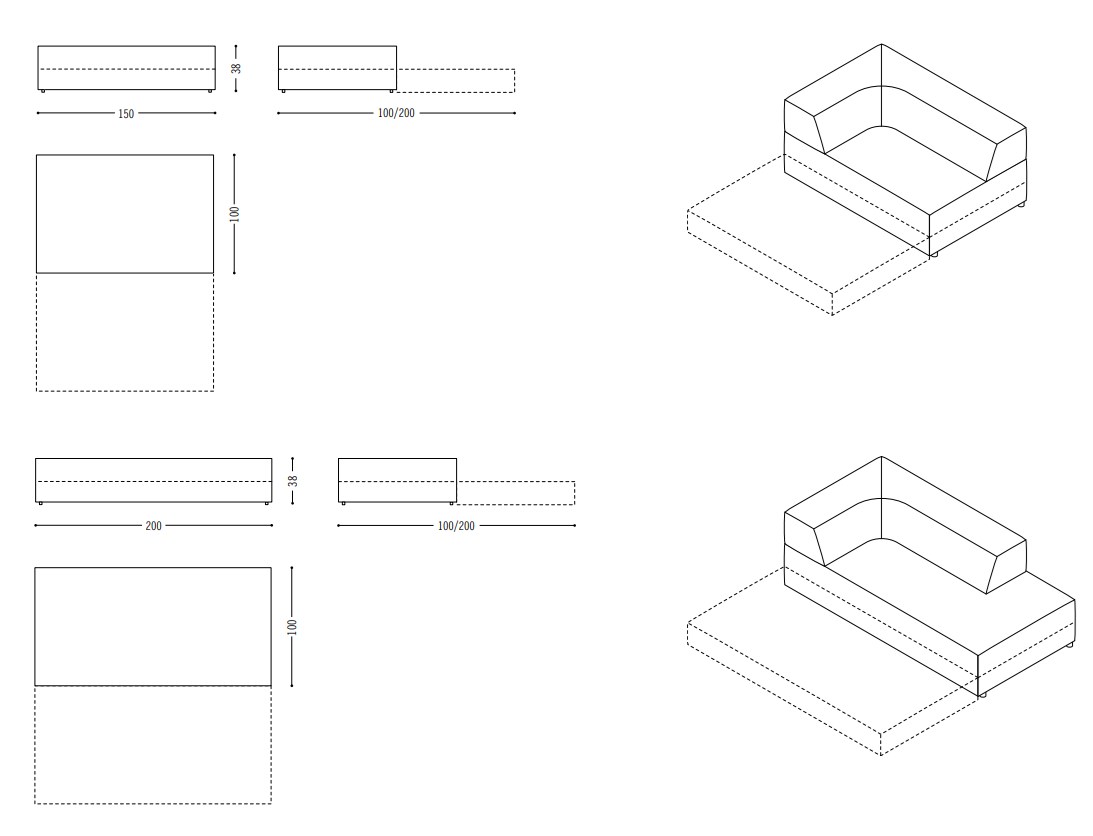 38
150
100/200
100
38
200
100/200
100