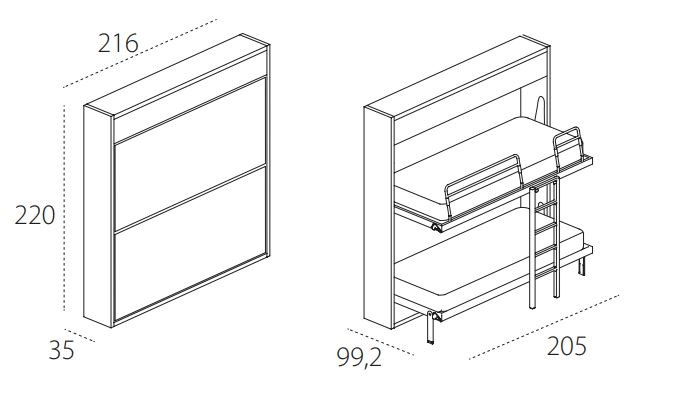 216

220

35

99,2

205