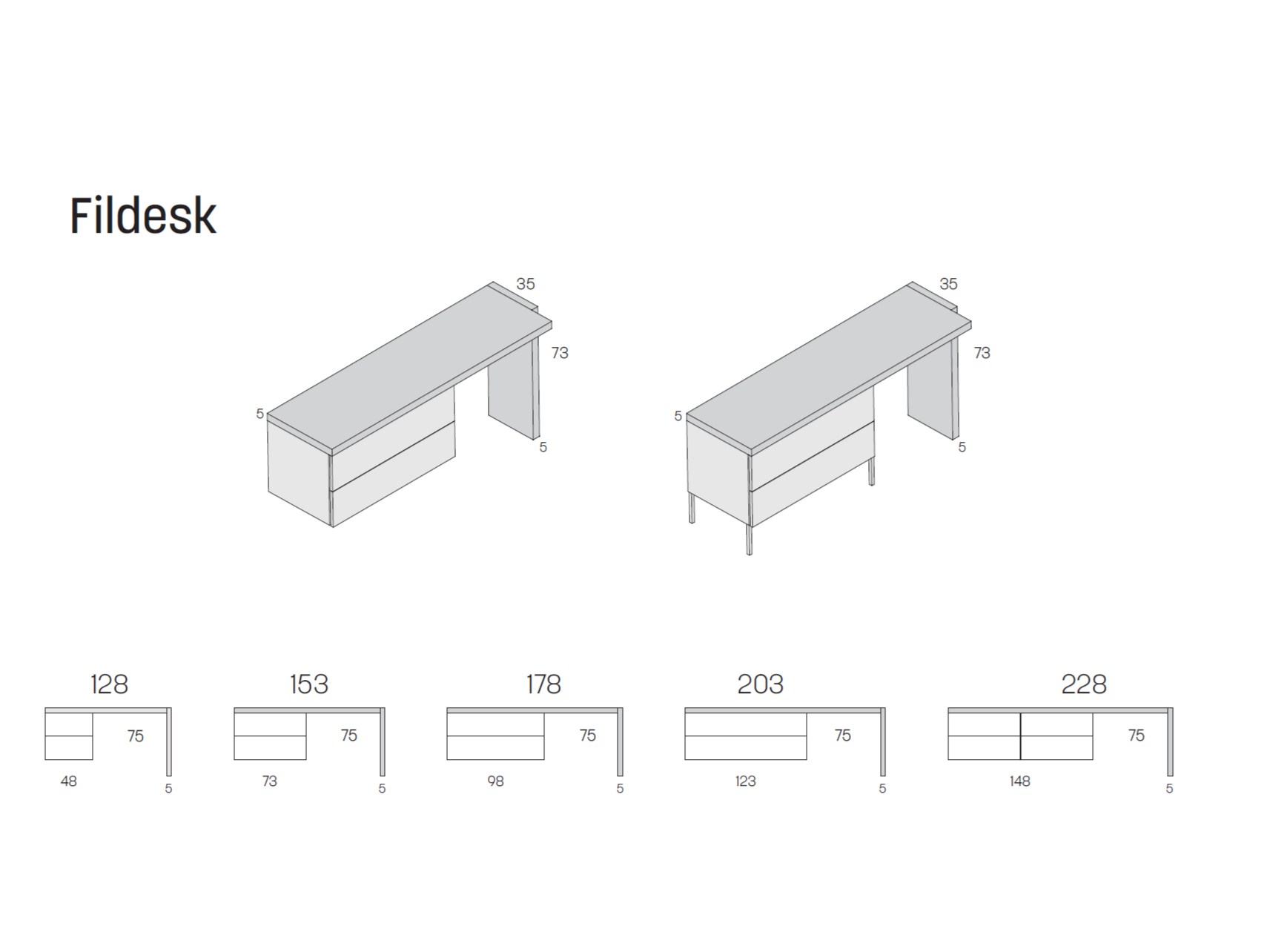 Fildesk

35

73

5

5

35

73

5

5

128

75

48

5

153

75

73

5

178

75

98

5

203

75

123

5

228

75

148

5