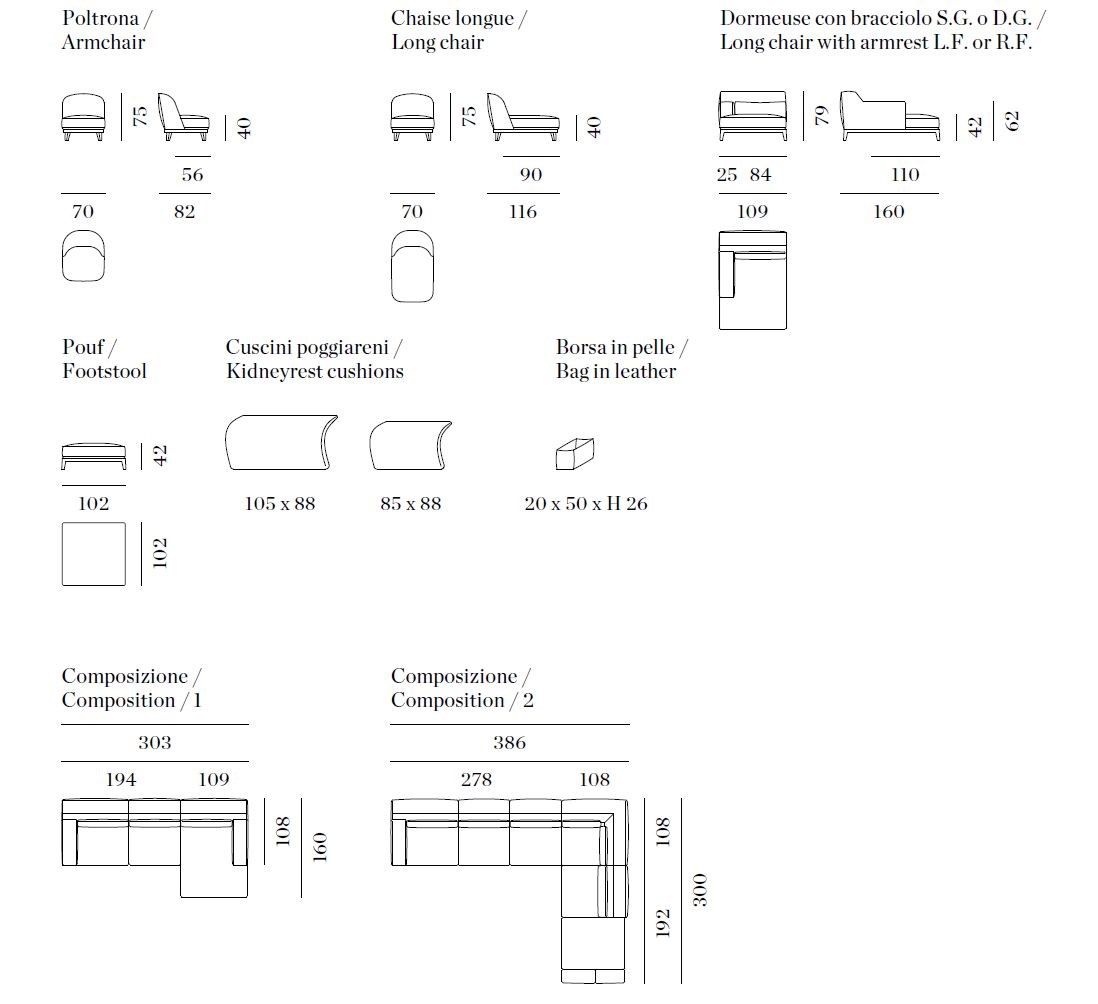 Poltrona /
Armchair

75
40
56
70
82

Chaise longue /
Long chair

75
40
90
70
116

Dormeuse con bracciolo S.G. o D.G. /
Long chair with armrest L.F. or R.F.

79
42
62
25 84
110
109
160

Pouf /
Footstool

42
102
102

Cuscini poggiareni /
Kidneyrest cushions

105 x 88
85 x 88

Borsa in pelle /
Bag in leather

20 x 50 x H 26

Composizione /
Composition / 1

303
194 109
108
160

Composizione /
Composition / 2

386
278 108
108
192
300