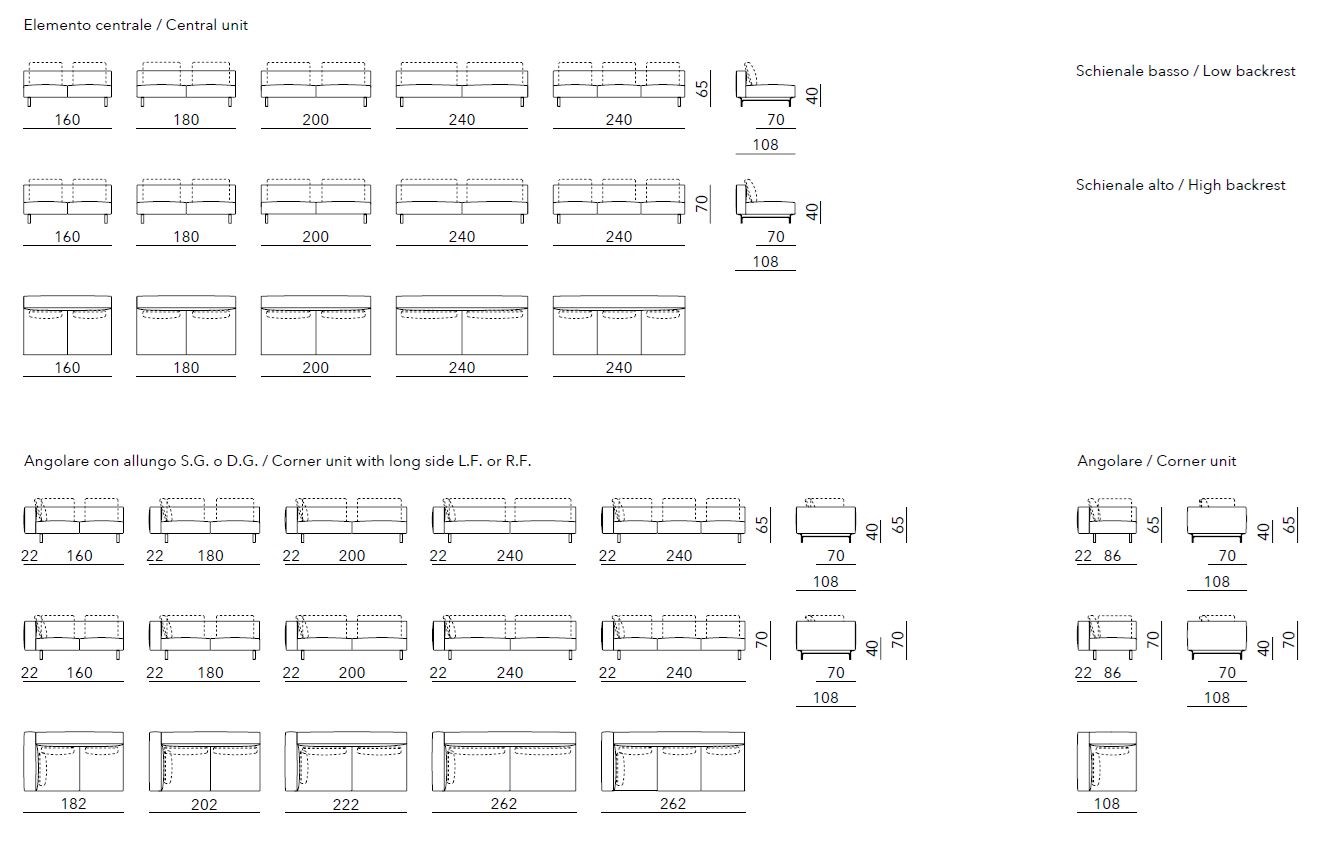 Elemento centrale / Central unit

160 180 200 240 240 65 40 70 108

Schienale basso / Low backrest

160 180 200 240 240 70 40 70 108

Schienale alto / High backrest

160 180 200 240 240

Angolare con allungo S.G. o D.G. / Corner unit with long side L.F. or R.F.

22 160 22 180 22 200 22 240 22 240 65 40 65 70 108

22 160 22 180 22 200 22 240 22 240 70 40 70 70 108

182 202 222 262 262

Angolare / Corner unit

22 86 65 40 65 70 108

22 86 70 40 70 70 108

108