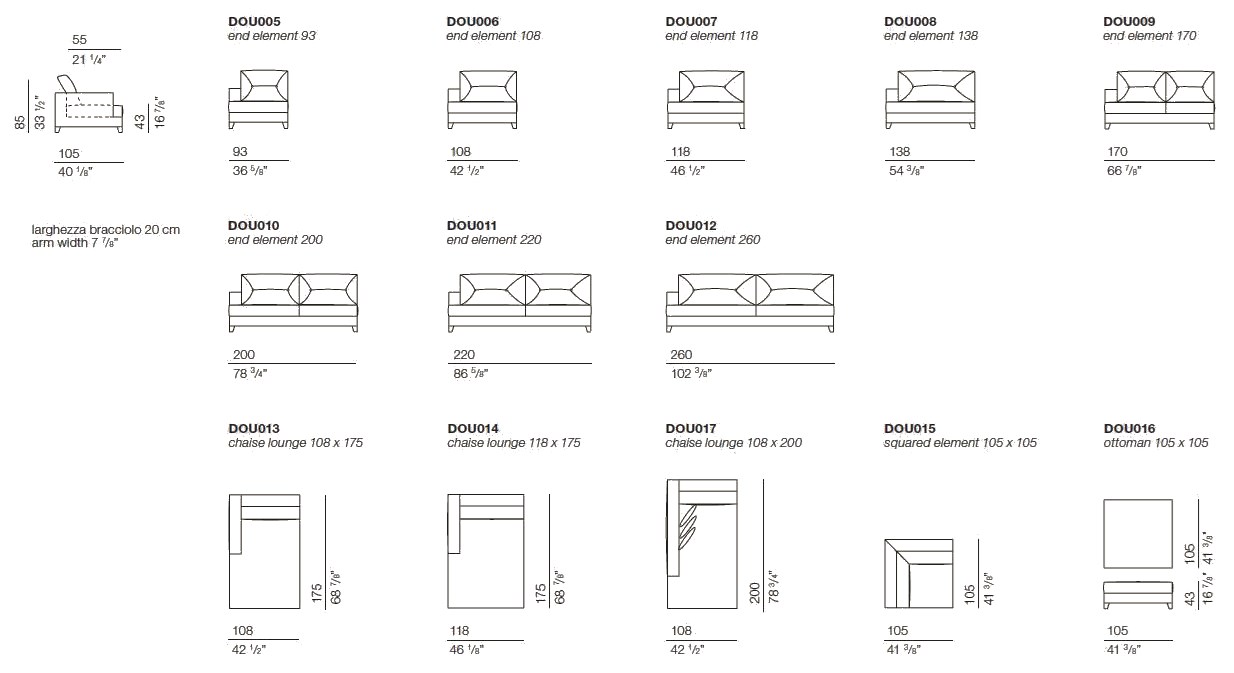 55
21 1/4"
85
33 1/2"
43
16 7/8"
105
40 1/8"

larghezza bracciolo 20 cm
arm width 7 7/8"

DOU005
end element 93
93
36 5/8"

DOU006
end element 108
108
42 1/2"

DOU007
end element 118
118
46 1/2"

DOU008
end element 138
138
54 3/8"

DOU009
end element 170
170
66 7/8"

DOU010
end element 200
200
78 3/4"

DOU011
end element 220
220
86 5/8"

DOU012
end element 260
260
102 3/8"

DOU013
chaise lounge 108 x 175
175
68 7/8"
108
42 1/2"

DOU014
chaise lounge 118 x 175
175
68 7/8"
118
46 1/8"

DOU017
chaise lounge 108 x 200
200
78 3/4"
108
42 1/2"

DOU015
squared element 105 x 105
105
41 3/8"
105
41 3/8"

DOU016
ottoman 105 x 105
105
41 3/8"
43
16 7/8"
105
41 3/8"