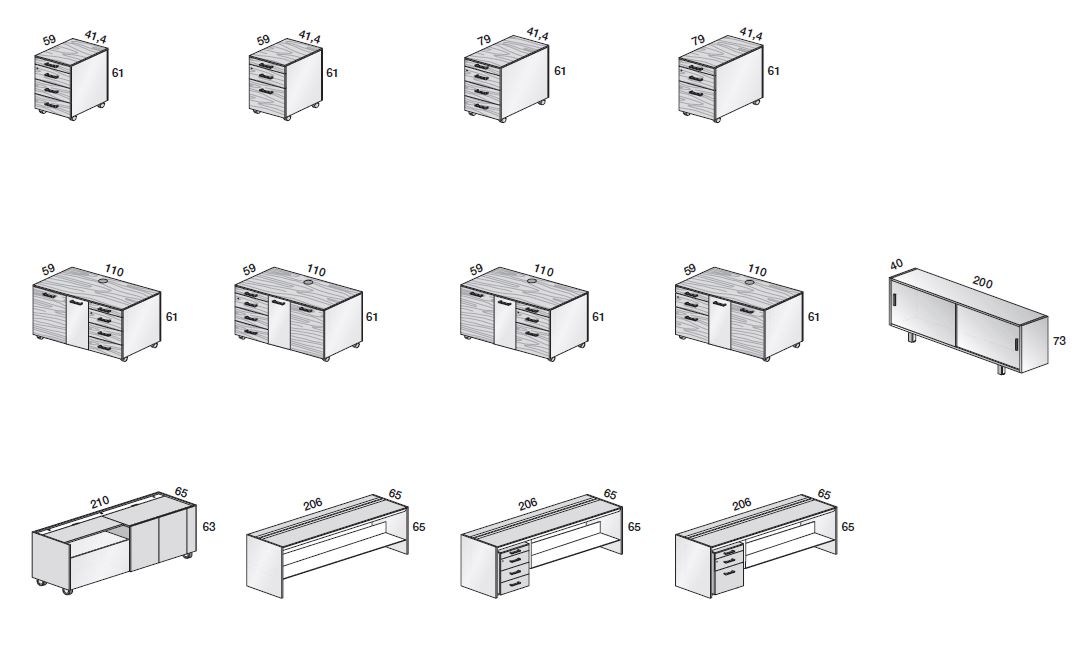 59 41,4
61

59 41,4
61

79 41,4
61

79 41,4
61

59 110
61

59 110
61

59 110
61

59 110
61

40 200
73

210 65
63

206 65
65

206 65
65

206 65
65