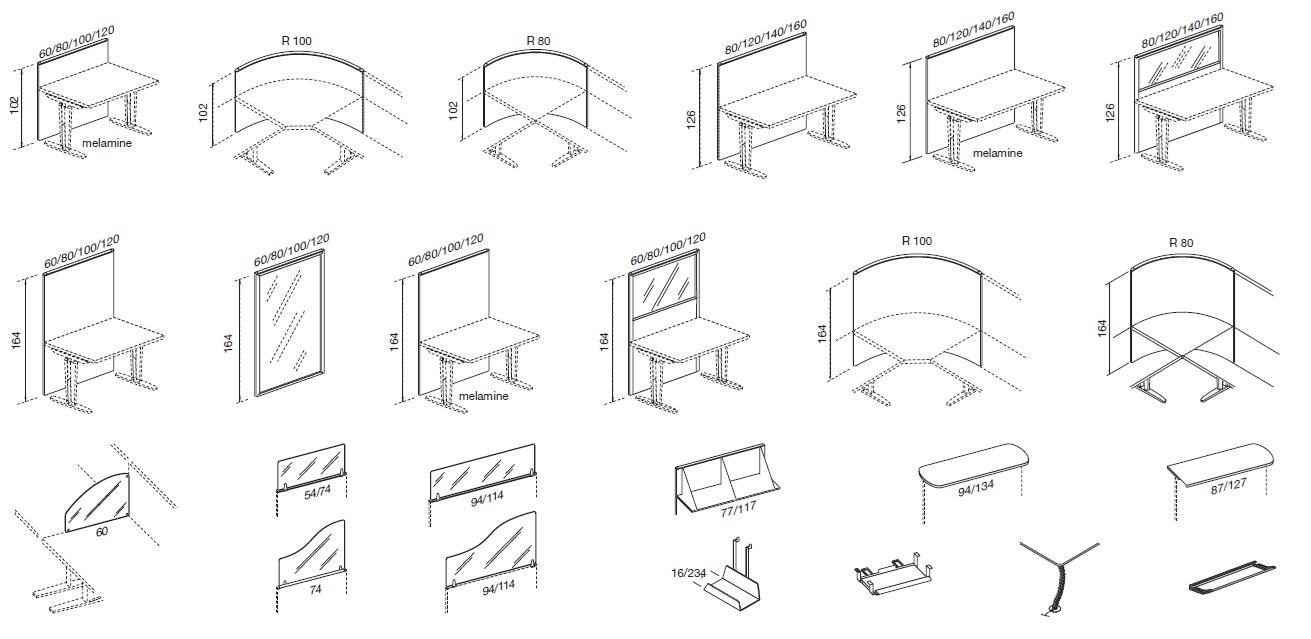 60/80/100/120
102
melamine
R 100
102
R 80
102
80/120/140/160
126
80/120/140/160
126
melamine
80/120/140/160
126

60/80/100/120
164
60/80/100/120
164
60/80/100/120
164
melamine
60/80/100/120
164
R 100
164
R 80
164

60
54/74
74
94/114
94/114
77/117
16/234
94/134
87/127