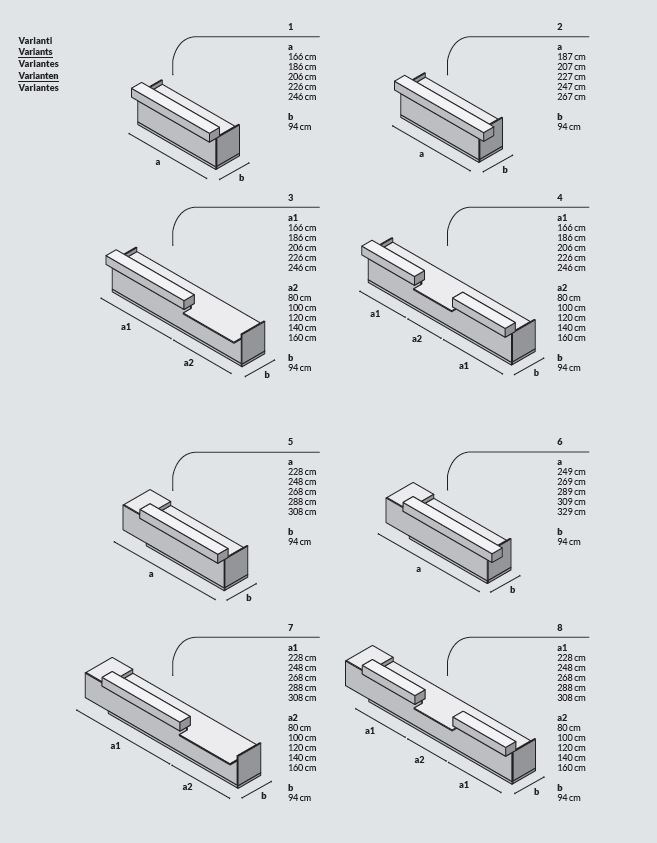 Varianti
Variants
Variantes
Varianten
Variantes

1
a
166 cm
186 cm
206 cm
226 cm
246 cm

b
94 cm

a
b

2
a
187 cm
207 cm
227 cm
247 cm
267 cm

b
94 cm

a
b

3
a1
166 cm
186 cm
206 cm
226 cm
246 cm

a2
80 cm
100 cm
120 cm
140 cm
160 cm

b
94 cm

a1
a2
b

4
a1
166 cm
186 cm
206 cm
226 cm
246 cm

a2
80 cm
100 cm
120 cm
140 cm
160 cm

b
94 cm

a1
a2
a1
b

5
a
228 cm
248 cm
268 cm
288 cm
308 cm

b
94 cm

a
b

6
a
249 cm
269 cm
289 cm
309 cm
329 cm

b
94 cm

a
b

7
a1
228 cm
248 cm
268 cm
288 cm
308 cm

a2
80 cm
100 cm
120 cm
140 cm
160 cm

b
94 cm

a1
a2
b

8
a1
228 cm
248 cm
268 cm
288 cm
308 cm

a2
80 cm
100 cm
120 cm
140 cm
160 cm

b
94 cm

a1
a2
a1
b