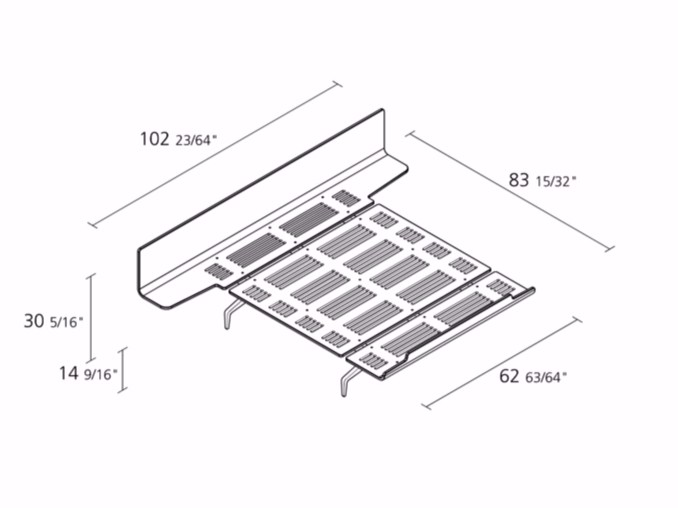 102 23/64"

83 15/32"

30 5/16"

14 9/16"

62 63/64"