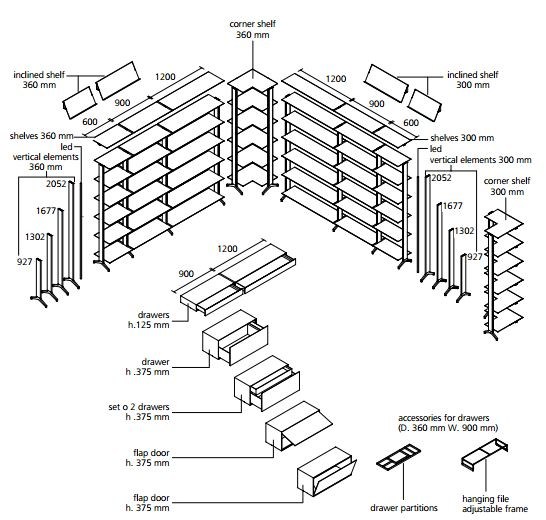 corner shelf
360 mm

inclined shelf
360 mm

1200

900

600

shelves 360 mm

led

vertical elements
360 mm

2052

1677

1302

927

1200

900

600

inclined shelf
300 mm

shelves 300 mm

led

vertical elements 300 mm

2052

1677

1302

927

corner shelf
300 mm

1200

900

drawers
h.125 mm

drawer
h .375 mm

set o 2 drawers
h .375 mm

flap door
h. 375 mm

flap door
h. 375 mm

accessories for drawers
(D. 360 mm W. 900 mm)

drawer partitions

hanging file
adjustable frame