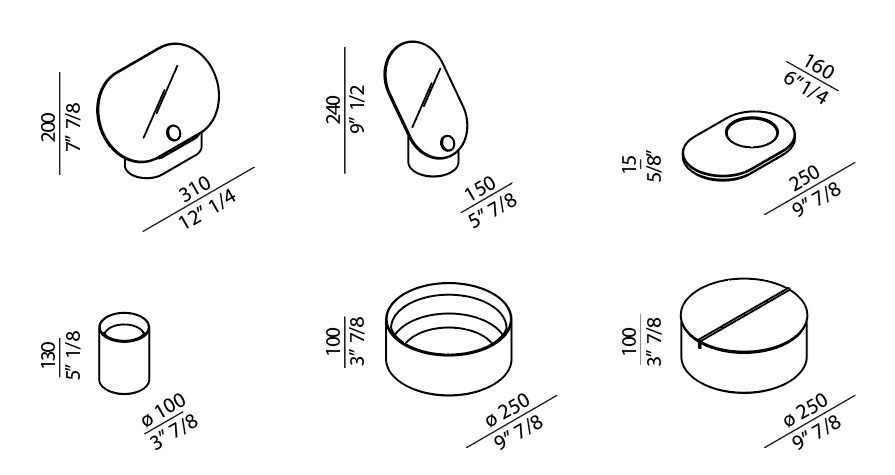 200
7" 7/8

310
12" 1/4

240
9" 1/2

150
5" 7/8

160
6" 1/4

15
5/8"

250
9" 7/8

130
5" 1/8

ø 100
3" 7/8

100
3" 7/8

ø 250
9" 7/8

100
3" 7/8

ø 250
9" 7/8